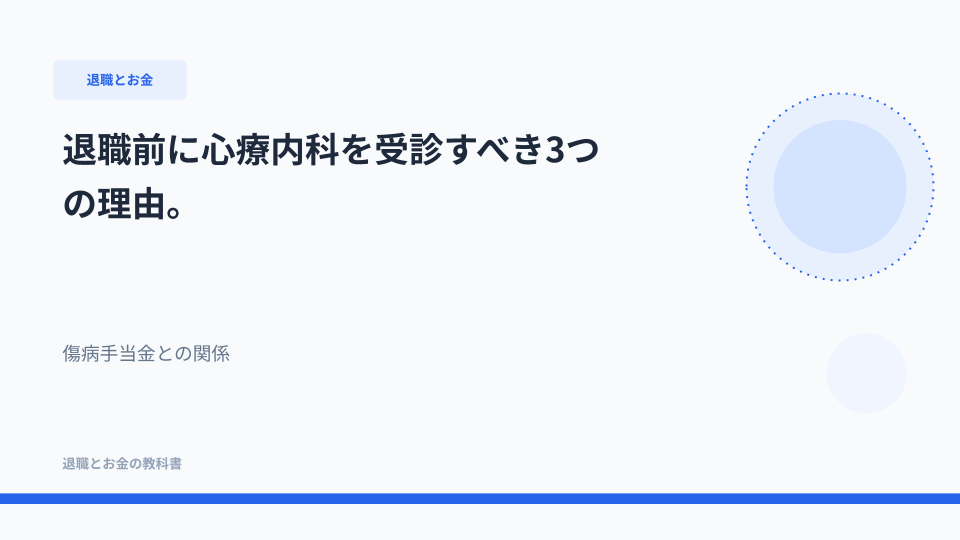 退職とお金

退職前に心療内科を受診すべき3つの理由。

傷病手当金との関係

退職とお金の教科書