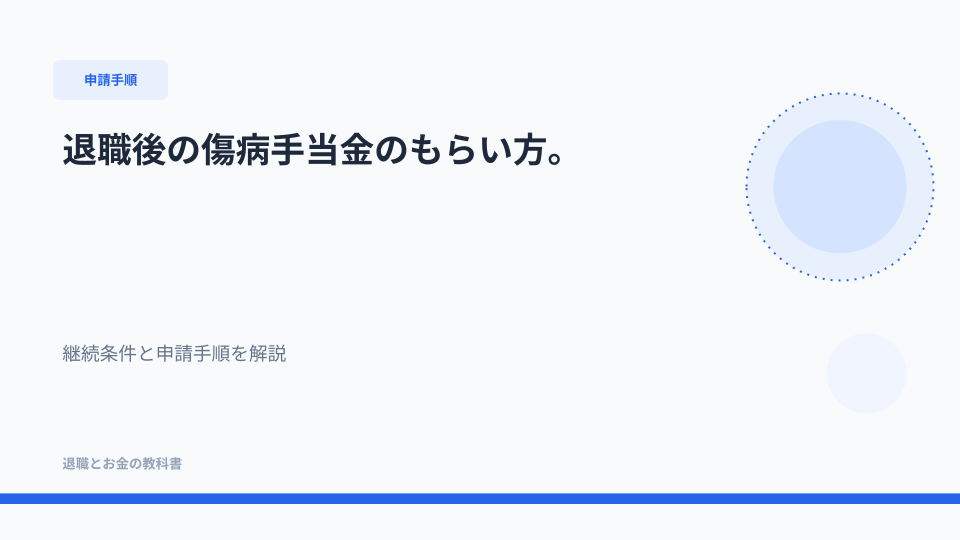 申請手順

退職後の傷病手当金のもらい方。

継続条件と申請手順を解説

退職とお金の教科書