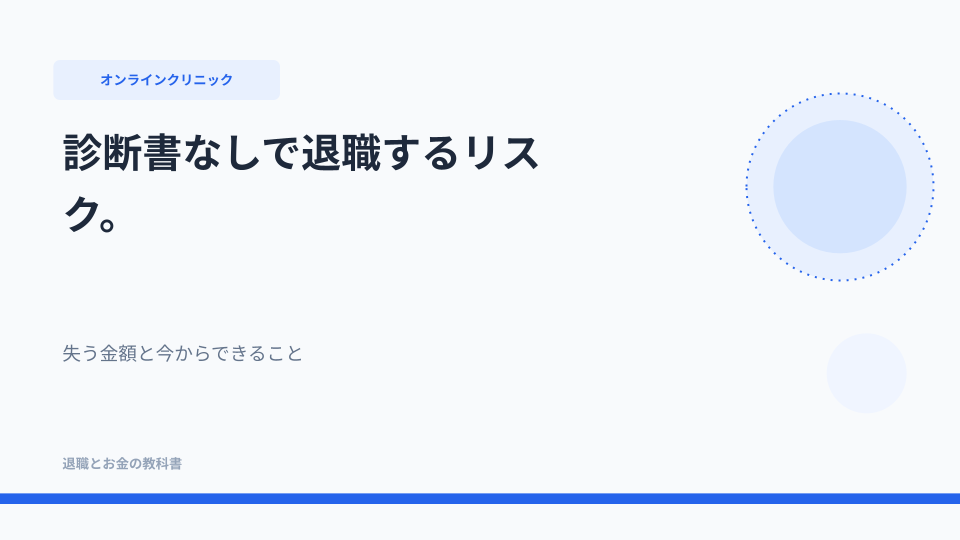 オンラインクリニック

診断書なしで退職するリスク。

失う金額と今からできること

退職とお金の教科書