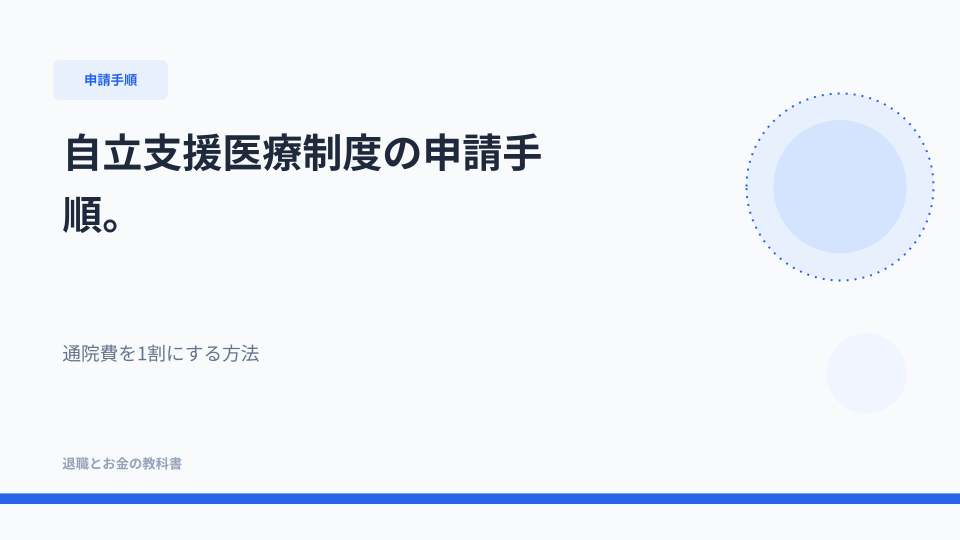 申請手順

自立支援医療制度の申請手順。

通院費を1割にする方法

退職とお金の教科書