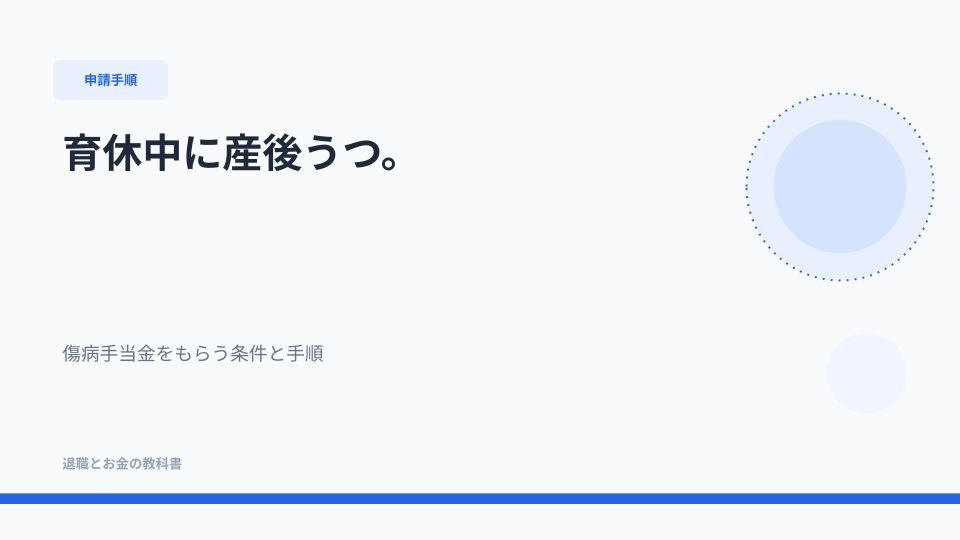 申請手順

育休中に産後うつ。

傷病手当金をもらう条件と手順

退職とお金の教科書